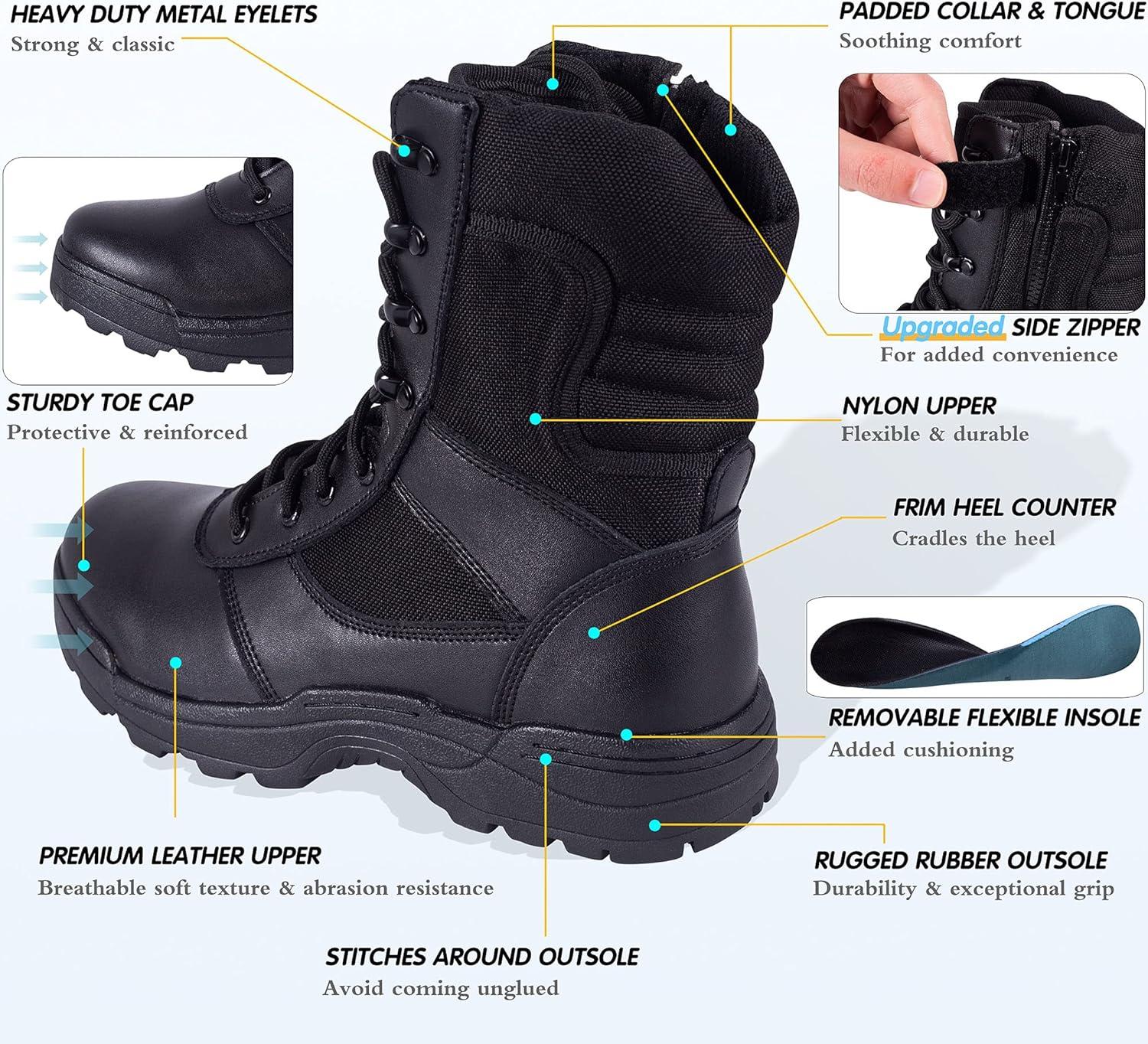 HEAVY DUTY METAL EYELETS
Strong & classic

PADDED COLLAR & TONGUE
Soothing comfort

Upgraded SIDE ZIPPER
For added convenience

STURDY TOE CAP
Protective & reinforced

NYLON UPPER
Flexible & durable

FRIM HEEL COUNTER
Cradles the heel

REMOVABLE FLEXIBLE INSOLE
Added cushioning

PREMIUM LEATHER UPPER
Breathable soft texture & abrasion resistance

RUGGED RUBBER OUTSOLE
Durability & exceptional grip

STITCHES AROUND OUTSOLE
Avoid coming unglued